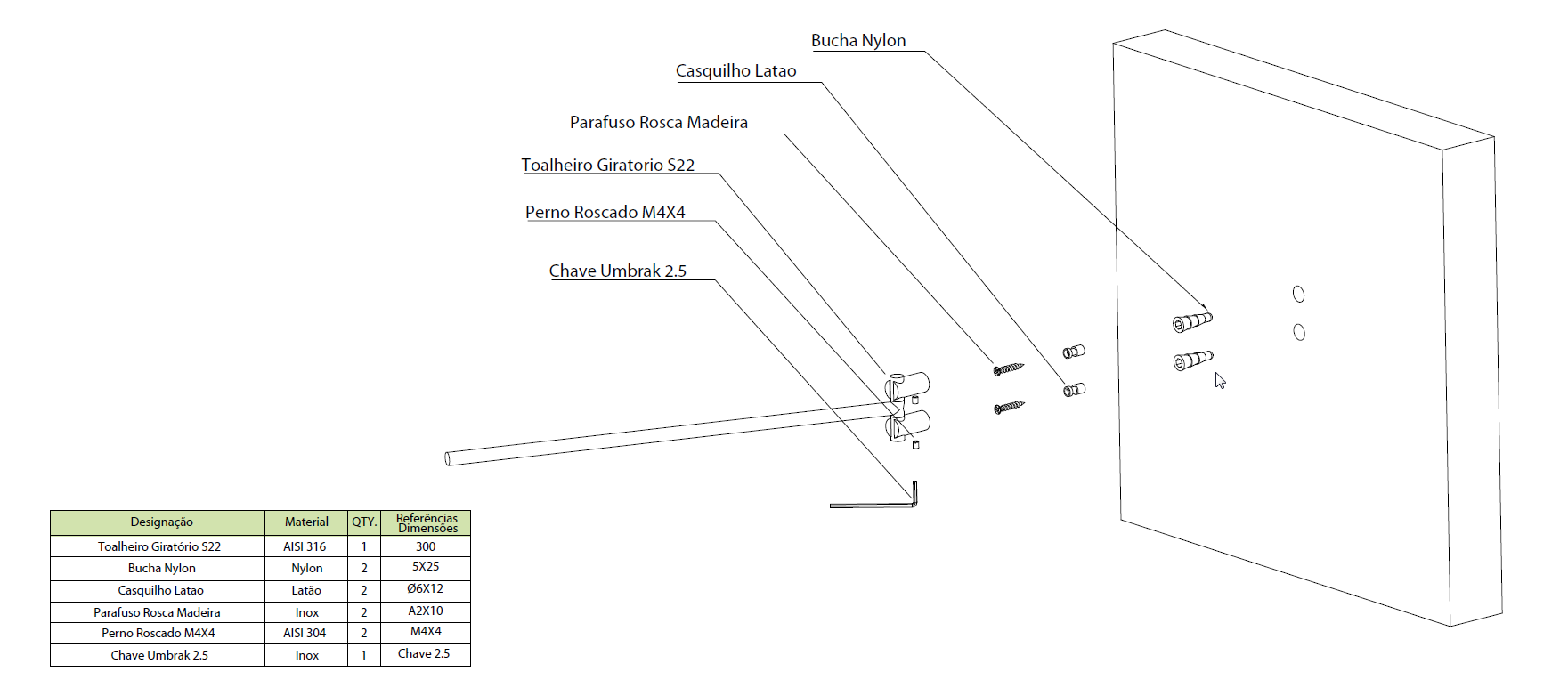 Bucha Nylon

Casquilho Latao

Parafuso Rosca Madeira

Toalheiro Giratorio S22

Perno Roscado M4X4

Chave Umbrak 2.5

| Designação | Material | QTY. | Referências Dimensões |
|---|---|---|---|
| Toalheiro Giratório S22 | AISI 316 | 1 | 300 |
| Bucha Nylon | Nylon | 2 | 5X25 |
| Casquilho Latao | Latão | 2 | Ø6X12 |
| Parafuso Rosca Madeira | Inox | 2 | A2X10 |
| Perno Roscado M4X4 | AISI 304 | 2 | M4X4 |
| Chave Umbrak 2.5 | Inox | 1 | Chave 2.5 |